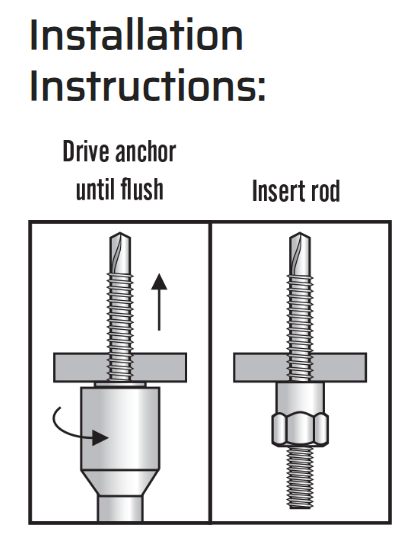 Installation Instructions:

Drive anchor until flush

Insert rod