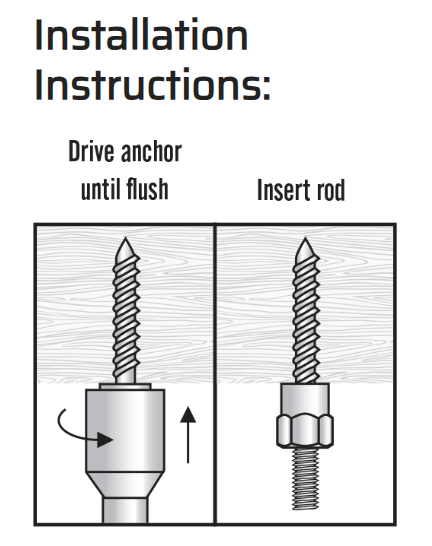 Installation Instructions:

Drive anchor until flush

Insert rod