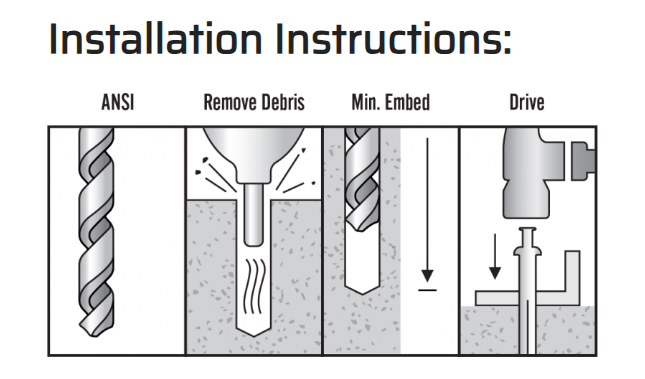 Installation Instructions:

ANSI

Remove Debris

Min. Embed

Drive