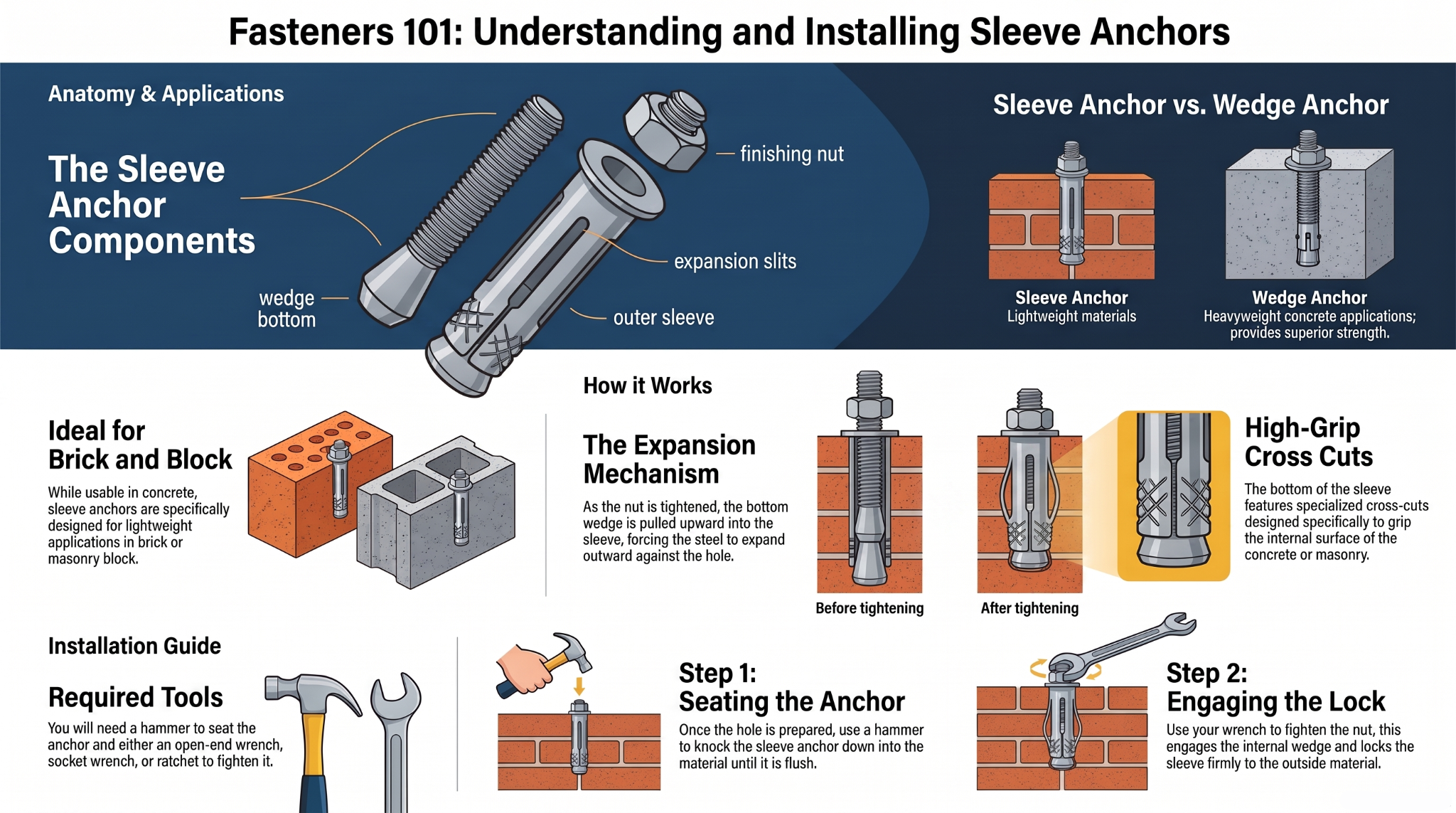 Fasteners 101: Understanding and Installing Sleeve Anchors

Anatomy & Applications

The Sleeve Anchor Components

finishing nut

expansion slits

wedge bottom

outer sleeve

Sleeve Anchor vs. Wedge Anchor

Sleeve Anchor
Lightweight materials

Wedge Anchor
Heavyweight concrete applications; provides superior strength.

Ideal for Brick and Block

While usable in concrete, sleeve anchors are specifically designed for lightweight applications in brick or masonry block.

How it Works

The Expansion Mechanism

As the nut is tightened, the bottom wedge is pulled upward into the sleeve, forcing the steel to expand outward against the hole.

Before tightening

After tightening

High-Grip Cross Cuts

The bottom of the sleeve features specialized cross-cuts designed specifically to grip the internal surface of the concrete or masonry.

Installation Guide

Required Tools

You will need a hammer to seat the anchor and either an open-end wrench, socket wrench, or ratchet to fighten it.

Step 1: Seating the Anchor

Once the hole is prepared, use a hammer to knock the sleeve anchor down into the material until it is flush.

Step 2: Engaging the Lock

Use your wrench to fighten the nut, this engages the internal wedge and locks the sleeve firmly to the outside material.